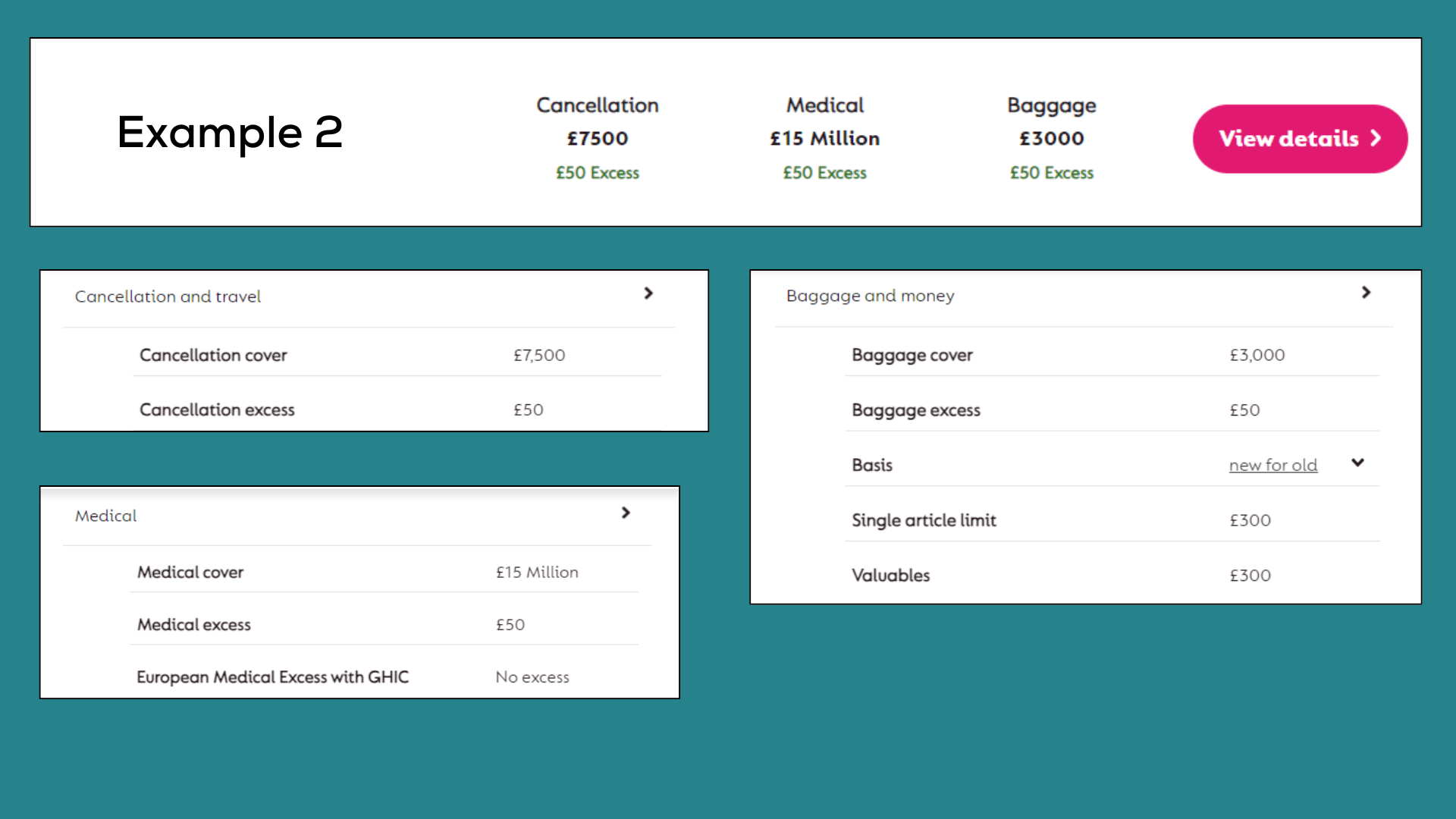 Example 2

Cancellation
£7500
£50 Excess

Medical
£15 Million
£50 Excess

Baggage
£3000
£50 Excess

View details

Cancellation and travel

| Cancellation cover | £7,500 |
|---|---|
| Cancellation excess | £50 |

Medical

| Medical cover | £15 Million |
|---|---|
| Medical excess | £50 |
| European Medical Excess with GHIC | No excess |

Baggage and money

| Baggage cover | £3,000 |
|---|---|
| Baggage excess | £50 |
| Basis | new for old |
| Single article limit | £300 |
| Valuables | £300 |